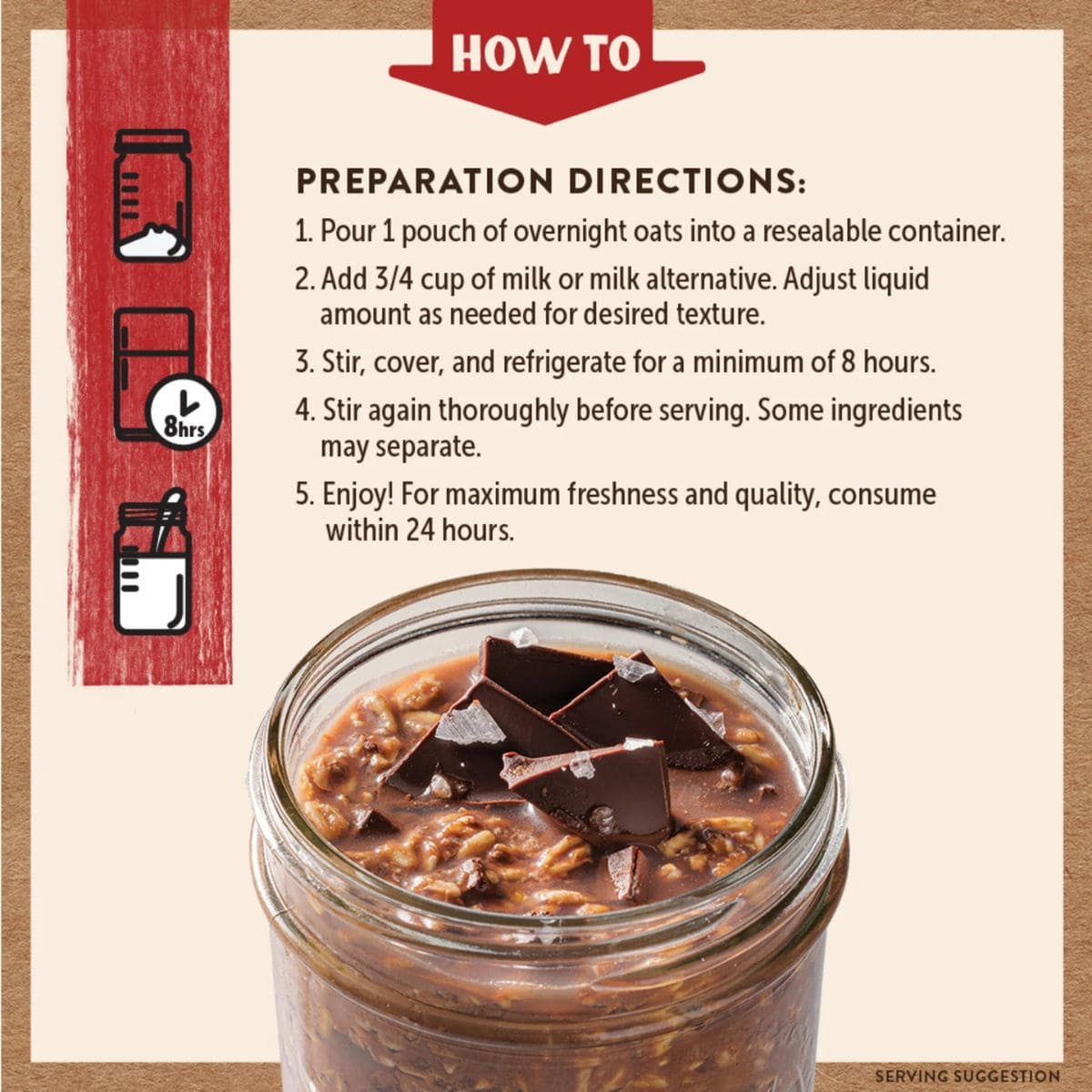 HOW TO

8hrs

PREPARATION DIRECTIONS:

1. Pour 1 pouch of overnight oats into a resealable container.

2. Add 3/4 cup of milk or milk alternative. Adjust liquid amount as needed for desired texture.

3. Stir, cover, and refrigerate for a minimum of 8 hours.

4. Stir again thoroughly before serving. Some ingredients may separate.

5. Enjoy! For maximum freshness and quality, consume within 24 hours.

SERVING SUGGESTION