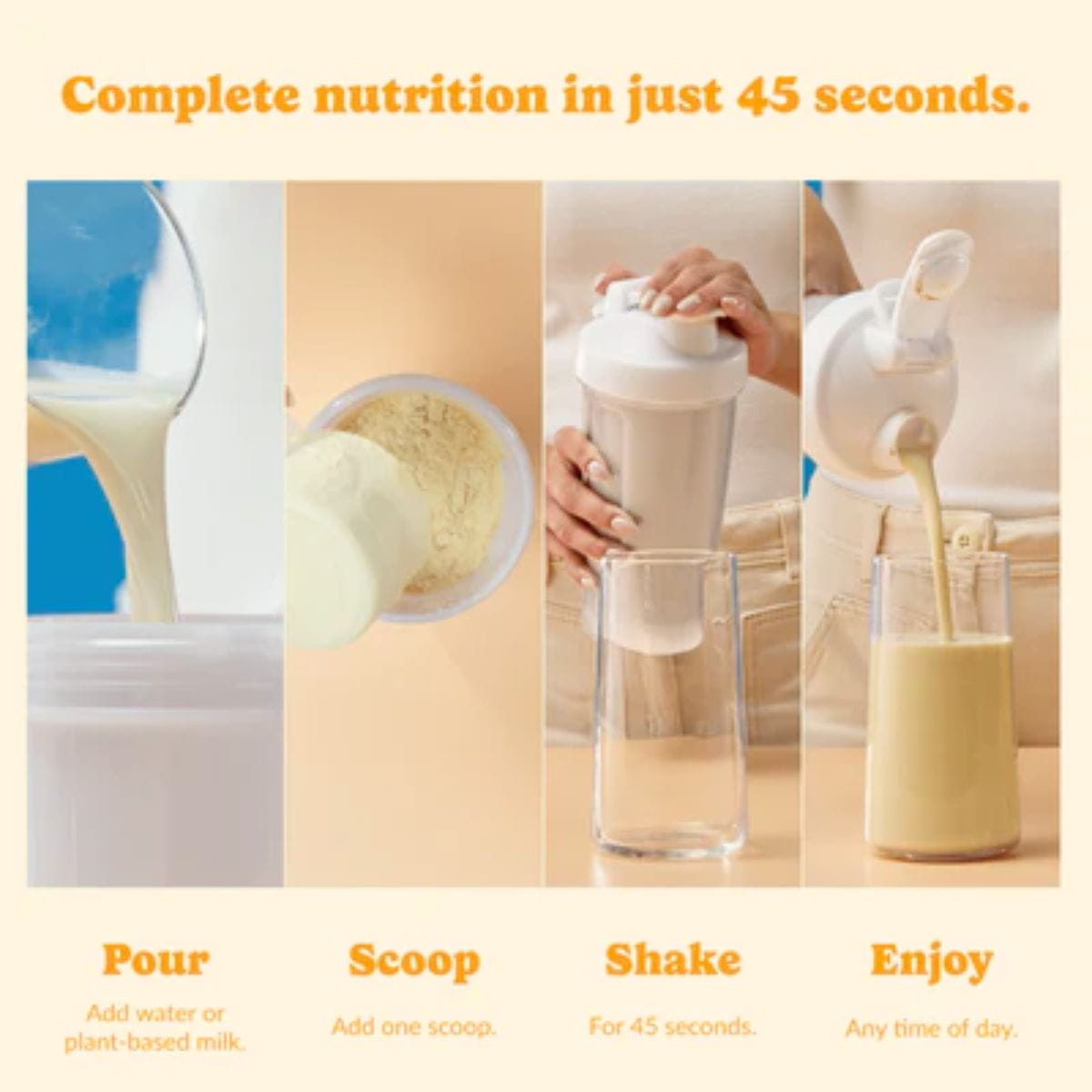 Complete nutrition in just 45 seconds.

Pour
Add water or plant-based milk.

Scoop
Add one scoop.

Shake
For 45 seconds.

Enjoy
Any time of day.