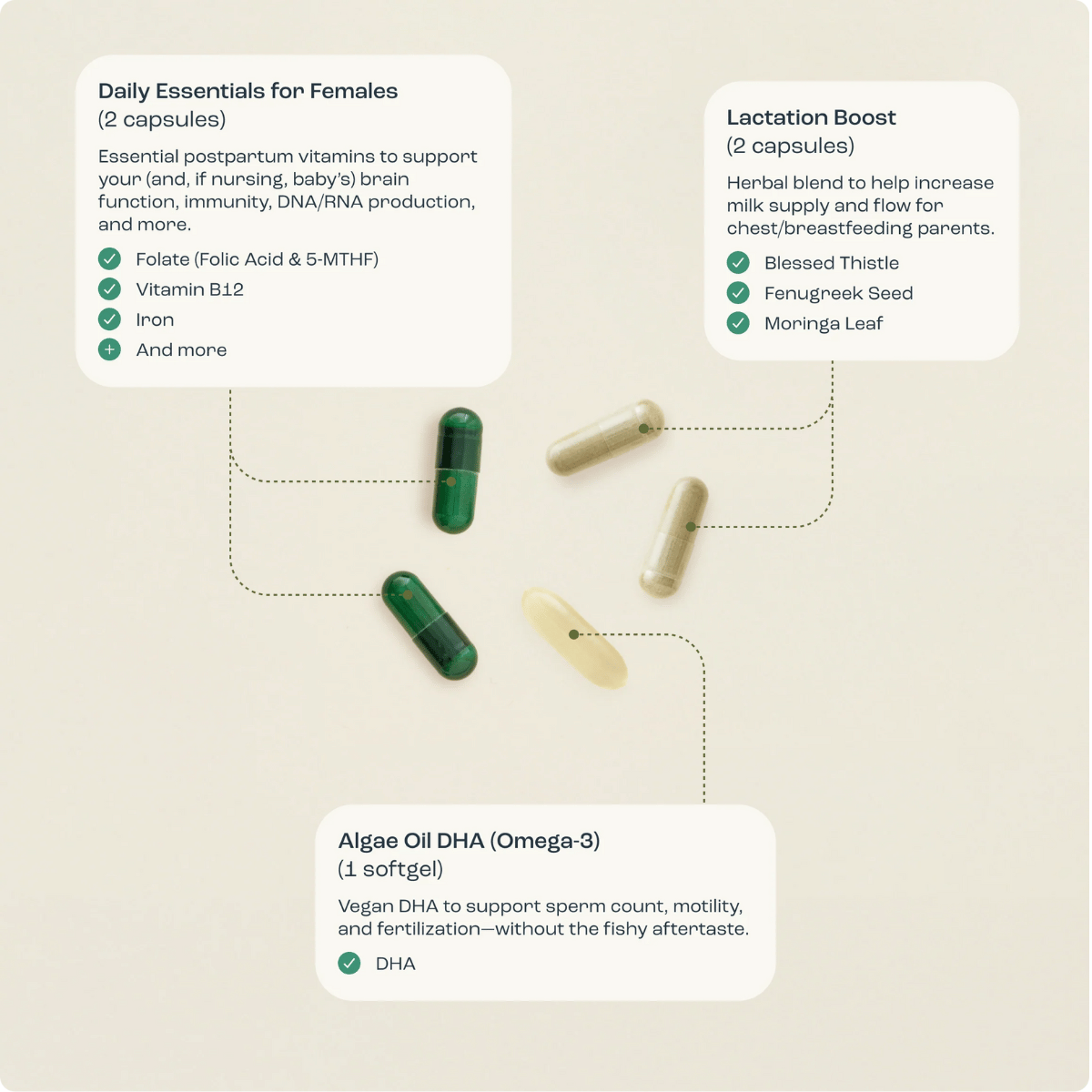 Daily Essentials for Females
(2 capsules)

Essential postpartum vitamins to support your (and, if nursing, baby's) brain function, immunity, DNA/RNA production, and more.

Folate (Folic Acid & 5-MTHF)
Vitamin B12
Iron
And more

Lactation Boost
(2 capsules)

Herbal blend to help increase milk supply and flow for chest/breastfeeding parents.

Blessed Thistle
Fenugreek Seed
Moringa Leaf

Algae Oil DHA (Omega-3)
(1 softgel)

Vegan DHA to support sperm count, motility, and fertilization—without the fishy aftertaste.

DHA